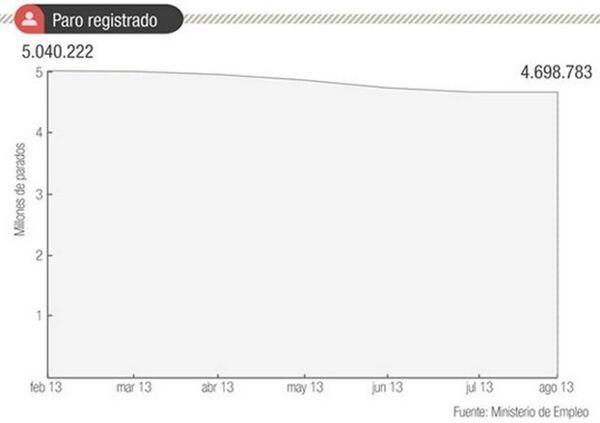 Paro registrado

5.040.222

4.698.783

Millones de parados

5
4
3
2
1

feb 13
mar 13
abr 13
may 13
jun 13
jul 13
ago 13

Fuente: Ministerio de Empleo